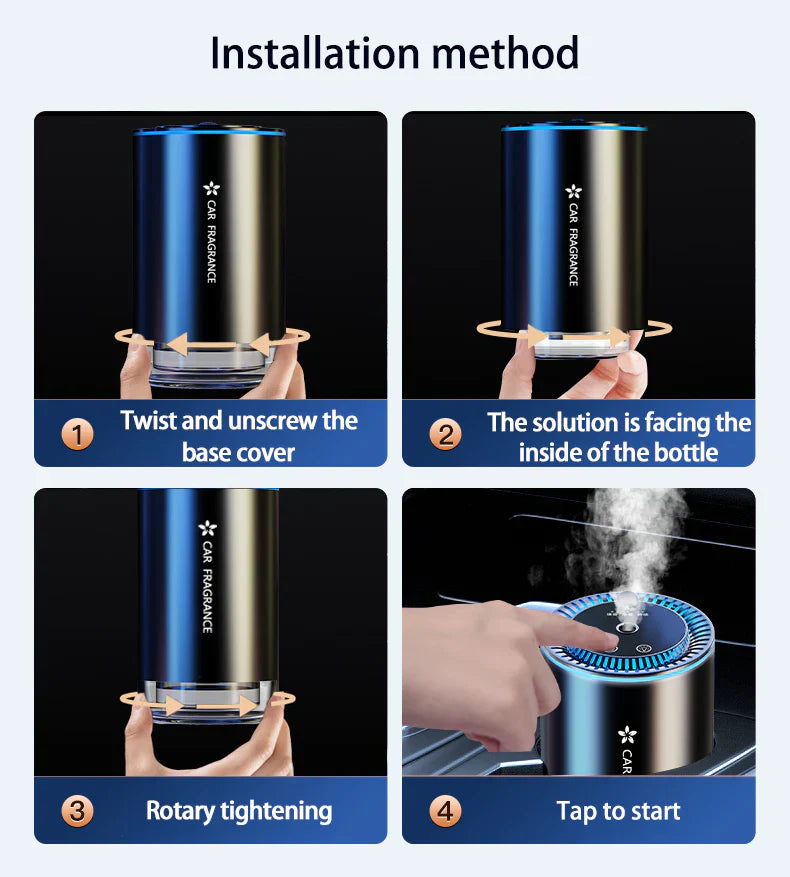 Installation method

CAR FRAGRANCE

1 Twist and unscrew the base cover

CAR FRAGRANCE

2 The solution is facing the inside of the bottle

CAR FRAGRANCE

3 Rotary tightening

CAR

4 Tap to start