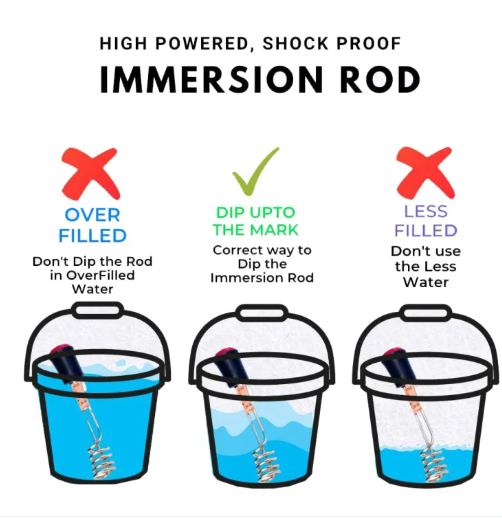 HIGH POWERED, SHOCK PROOF
IMMERSION ROD

OVER FILLED
Don't Dip the Rod in OverFilled Water

DIP UPTO THE MARK
Correct way to Dip the Immersion Rod

LESS FILLED
Don't use the Less Water